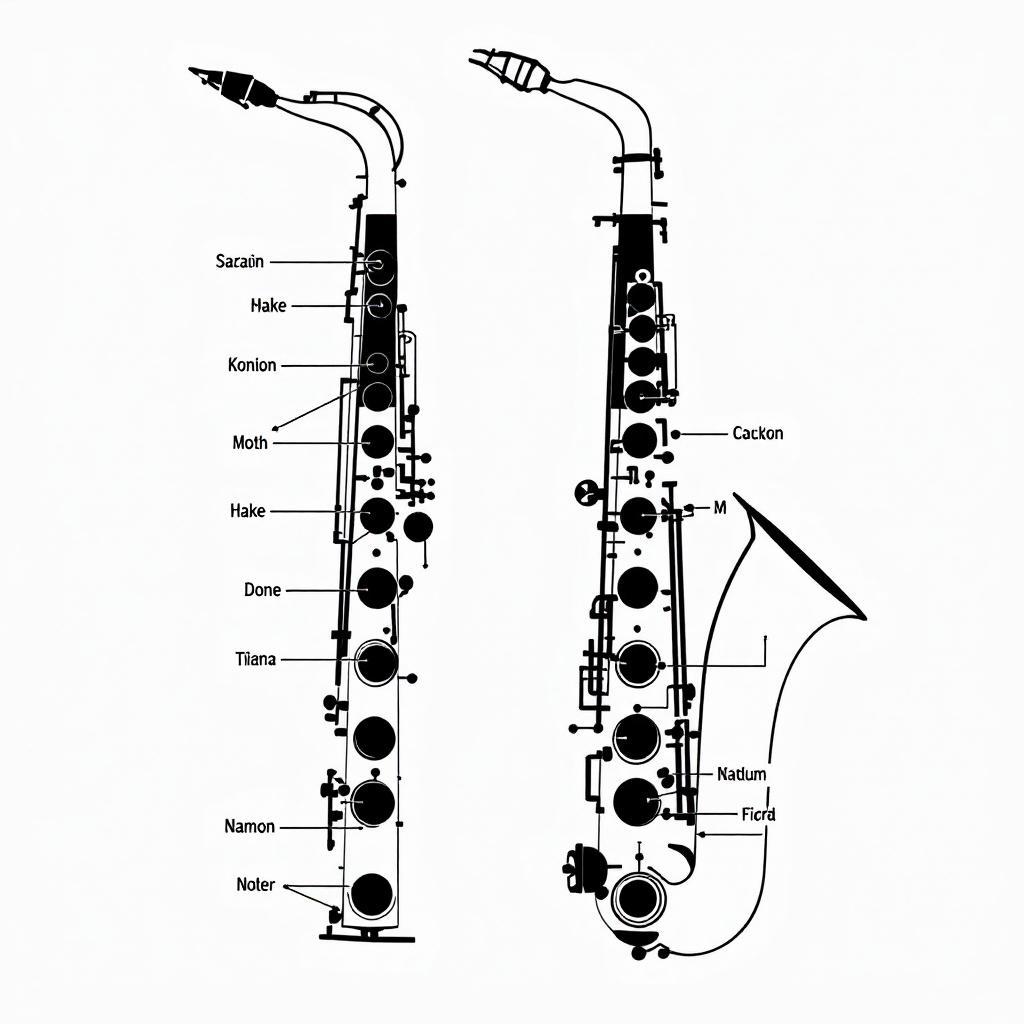 Sacaün
Hake
Konion
Moth
Hake
Done
Tiiana
Namon
Noter
Cackon
M
Natlum
Ficrd